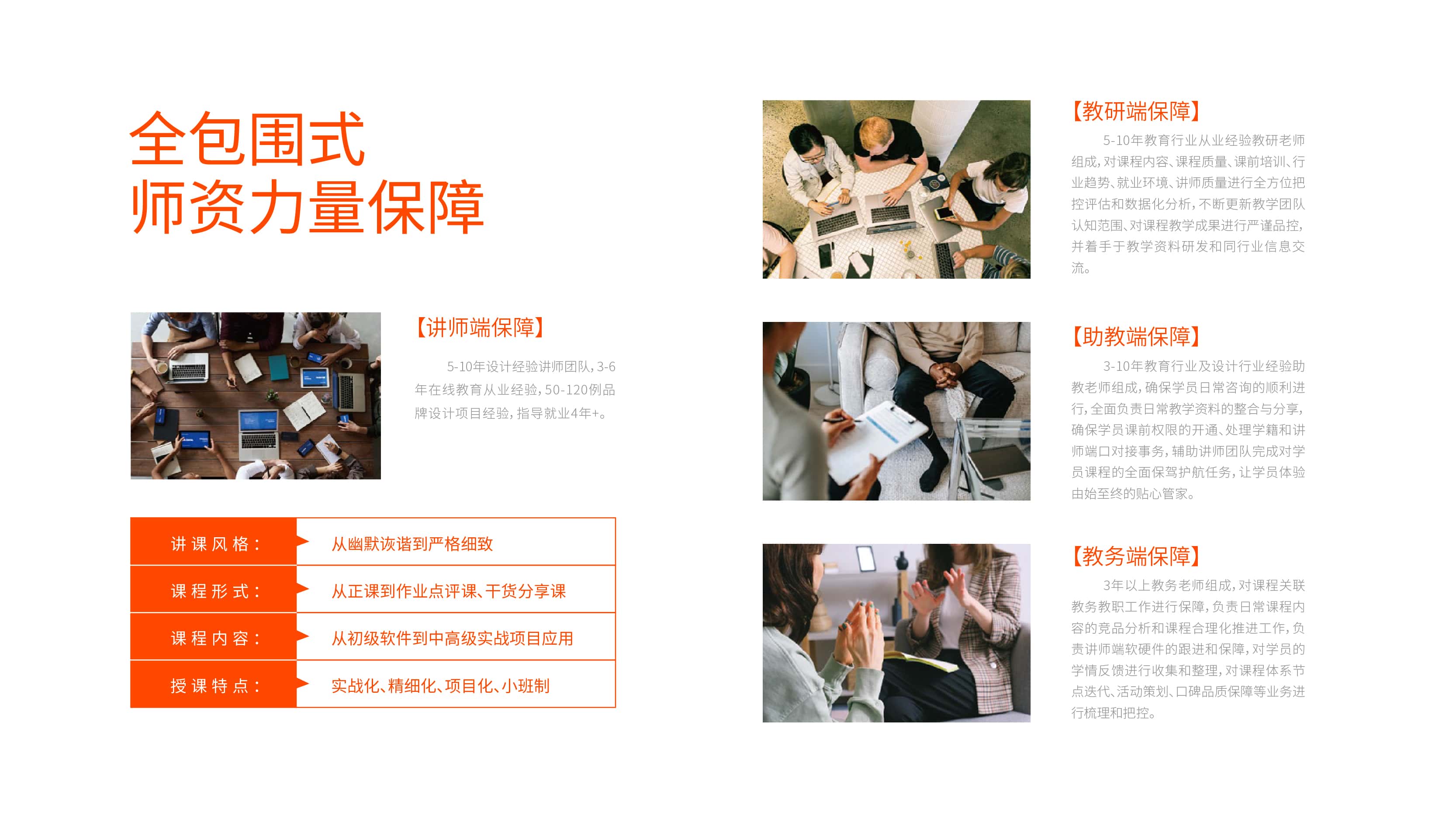 全包围式
师资力量保障

【讲师端保障】

5-10年设计经验讲师团队，3-6年在线教育从业经验，50-120例品牌设计项目经验，指导就业4年+。

| 讲课风格： | 从幽默诙谐到严格细致 |
|---|---|
| 课程形式： | 从正课到作业点评课、干货分享课 |
| 课程内容： | 从初级软件到中高级实战项目应用 |
| 授课特点： | 实战化、精细化、项目化、小班制 |

【教研端保障】

5-10年教育行业从业经验教研老师组成，对课程内容、课程质量、课前培训、行业趋势、就业环境、讲师质量进行全方位把控评估和数据化分析，不断更新教学团队认知范围、对课程教学成果进行严谨品控，并着手于教学资料研发和同行业信息交流。

【助教端保障】

3-10年教育行业及设计行业经验助教老师组成，确保学员日常咨询的顺利进行，全面负责日常教学资料的整合与分享，确保学员课前权限的开通、处理学籍和讲师端口对接事务，辅助讲师团队完成对学员课程的全面保驾护航任务，让学员体验由始至终的贴心管家。

【教务端保障】

3年以上教务老师组成，对课程关联教务教职工作进行保障，负责日常课程内容的竞品分析和课程合理化推进工作，负责讲师端软硬件的跟进和保障，对学员的学情反馈进行收集和整理，对课程体系节点迭代、活动策划、口碑品质保障等业务进行梳理和把控。