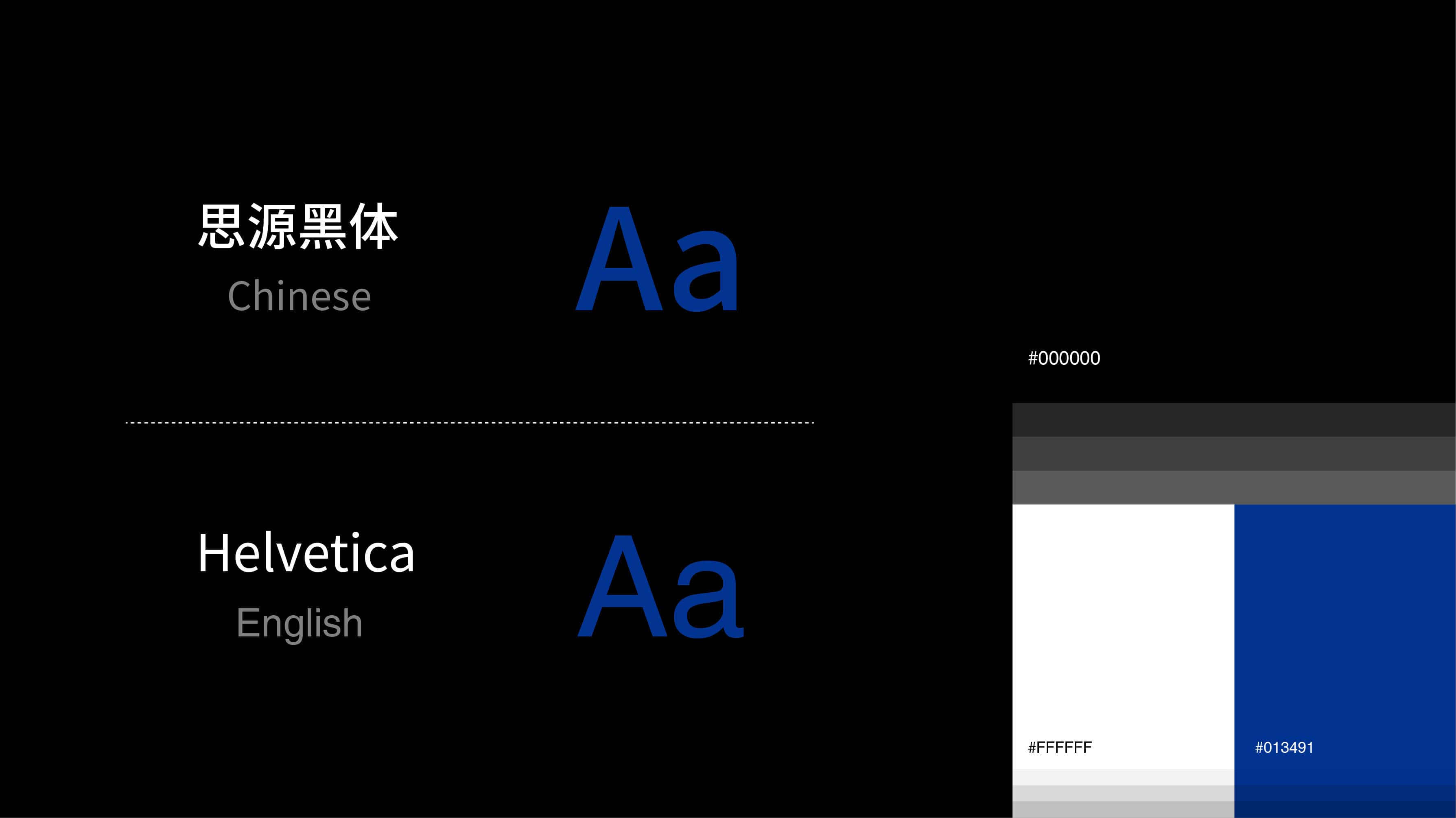 思源黑体
Chinese

Aa

Helvetica
English

Aa

#000000

#FFFFFF

#013491